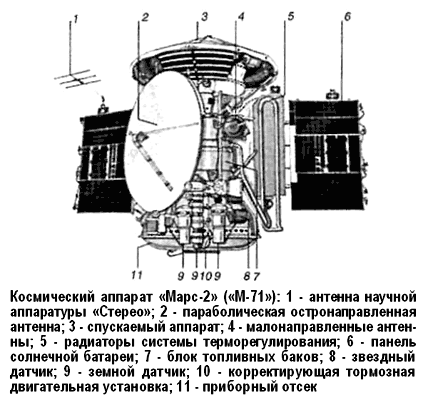 1 2 3 4 5 6

11 9 9 10 9 8 7

Космический аппарат «Марс-2» («М-71»): 1 - антенна научной аппаратуры «Стерео»; 2 - параболическая остронаправленная антенна; 3 - спускаемый аппарат; 4 - малонаправленные антенны; 5 - радиаторы системы терморегулирования; 6 - панель солнечной батареи; 7 - блок топливных баков; 8 - звездный датчик; 9 - земной датчик; 10 - корректирующая тормозная двигательная установка; 11 - приборный отсек