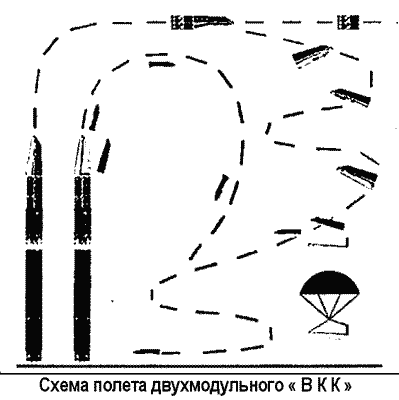 Схема полета двухмодульного « В К К »