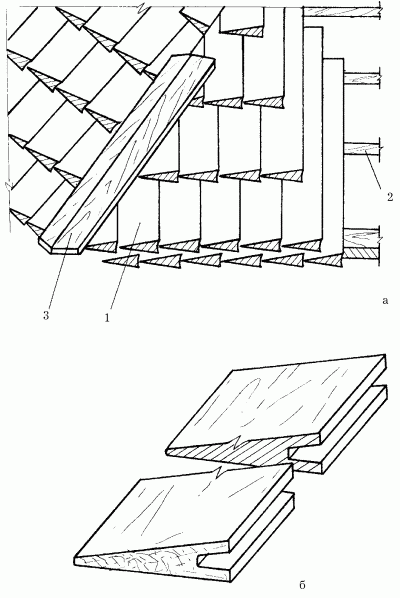 2

3

1

а

б