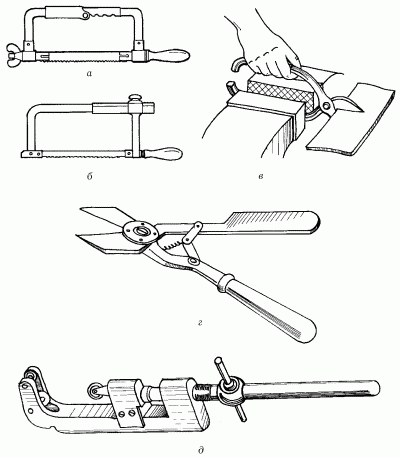 а

б

в

г

д